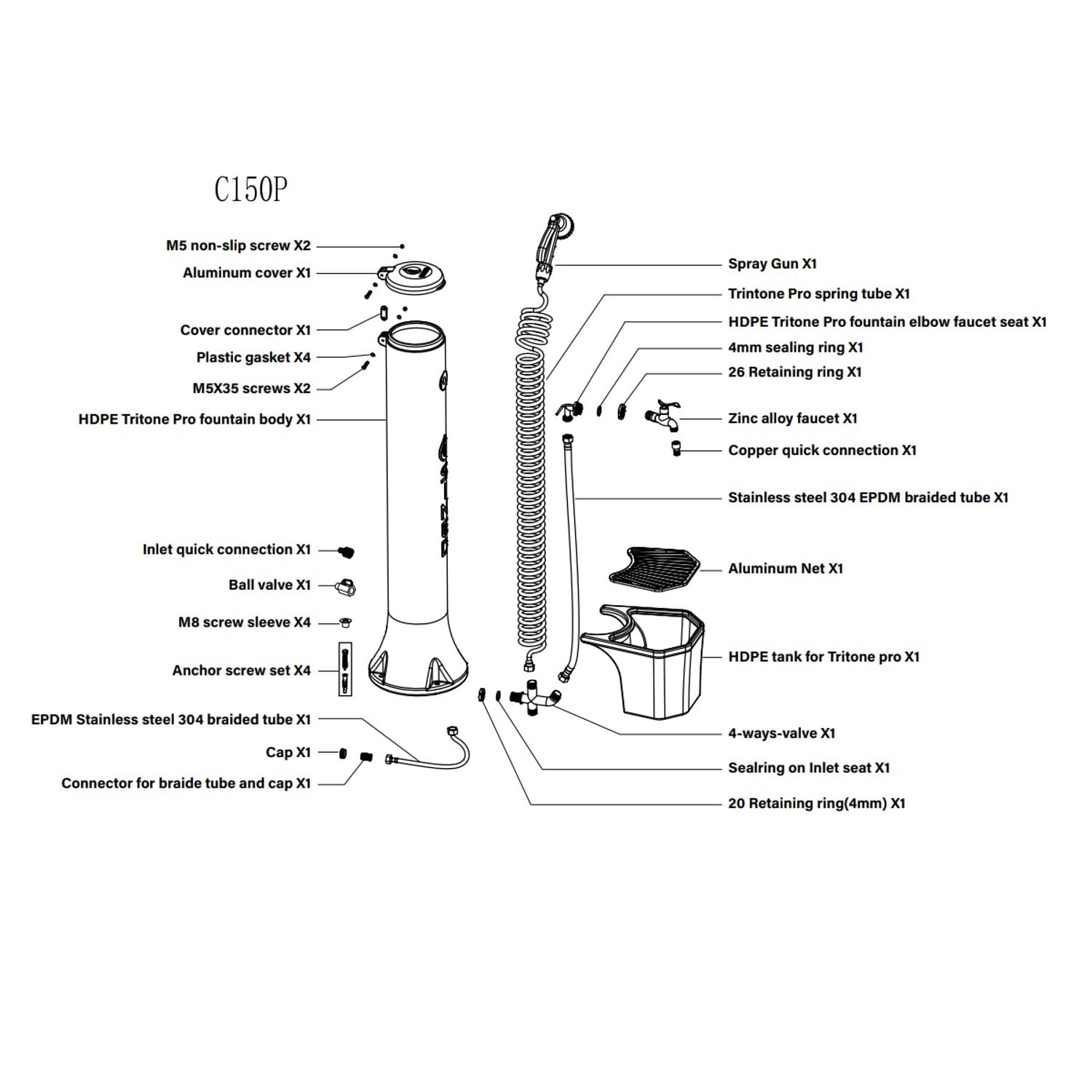 C150P

M5 non-slip screw X2
Aluminum cover X1
Cover connector X1
Plastic gasket X4
M5X35 screws X2
HDPE Tritone Pro fountain body X1
Inlet quick connection X1
Ball valve X1
M8 screw sleeve X4
Anchor screw set X4
EPDM Stainless steel 304 braided tube X1
Cap X1
Connector for braide tube and cap X1

Spray Gun X1
Trintone Pro spring tube X1
HDPE Tritone Pro fountain elbow faucet seat X1
4mm sealing ring X1
26 Retaining ring X1
Zinc alloy faucet X1
Copper quick connection X1
Stainless steel 304 EPDM braided tube X1
Aluminum Net X1
HDPE tank for Tritone pro X1
4-ways-valve X1
Sealring on Inlet seat X1
20 Retaining ring(4mm) X1