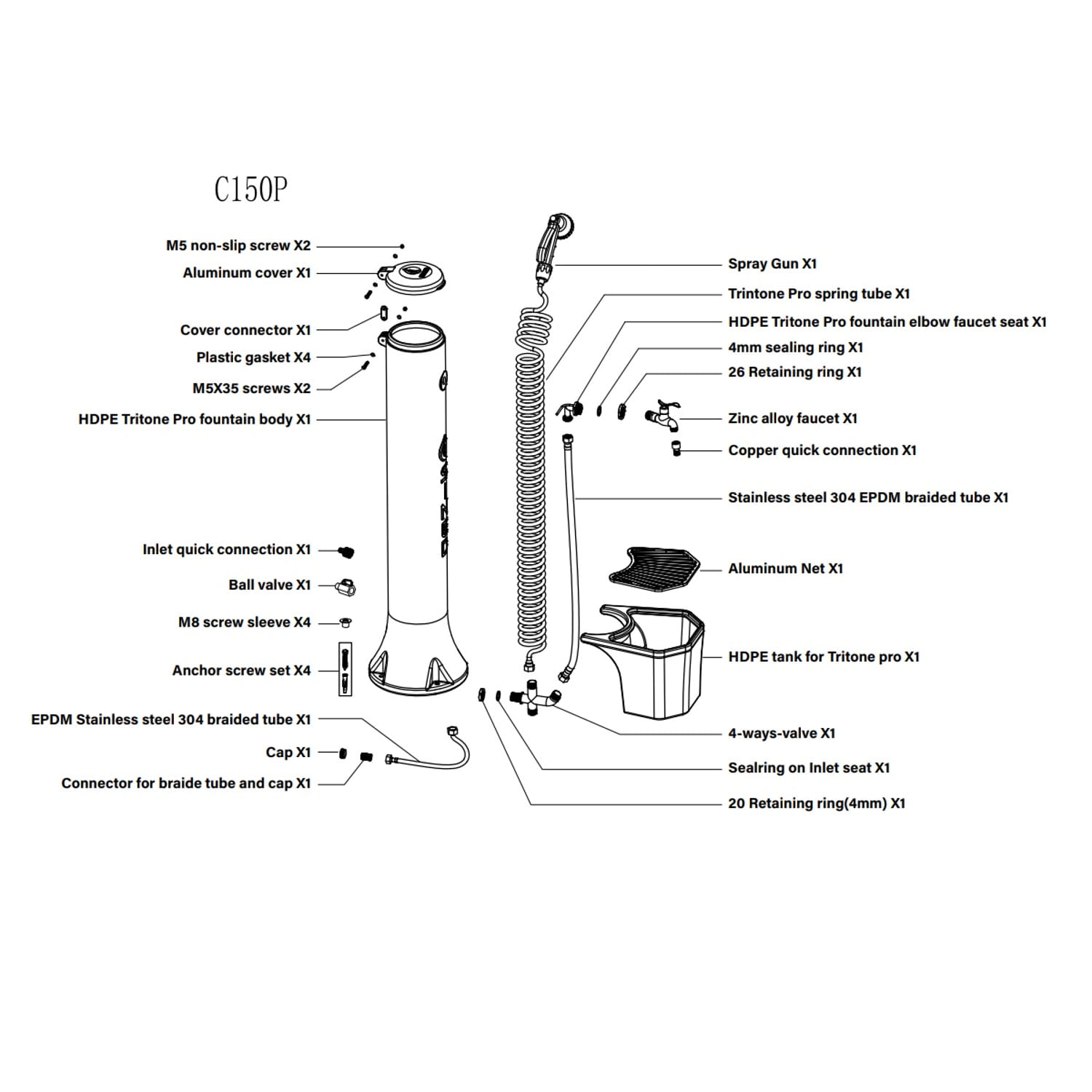 C150P

M5 non-slip screw X2
Aluminum cover X1
Cover connector X1
Plastic gasket X4
M5X35 screws X2
HDPE Tritone Pro fountain body X1
Inlet quick connection X1
Ball valve X1
M8 screw sleeve X4
Anchor screw set X4
EPDM Stainless steel 304 braided tube X1
Cap X1
Connector for braide tube and cap X1

Spray Gun X1
Trintone Pro spring tube X1
HDPE Tritone Pro fountain elbow faucet seat X1
4mm sealing ring X1
26 Retaining ring X1
Zinc alloy faucet X1
Copper quick connection X1
Stainless steel 304 EPDM braided tube X1
Aluminum Net X1
HDPE tank for Tritone pro X1
4-ways-valve X1
Sealring on Inlet seat X1
20 Retaining ring(4mm) X1