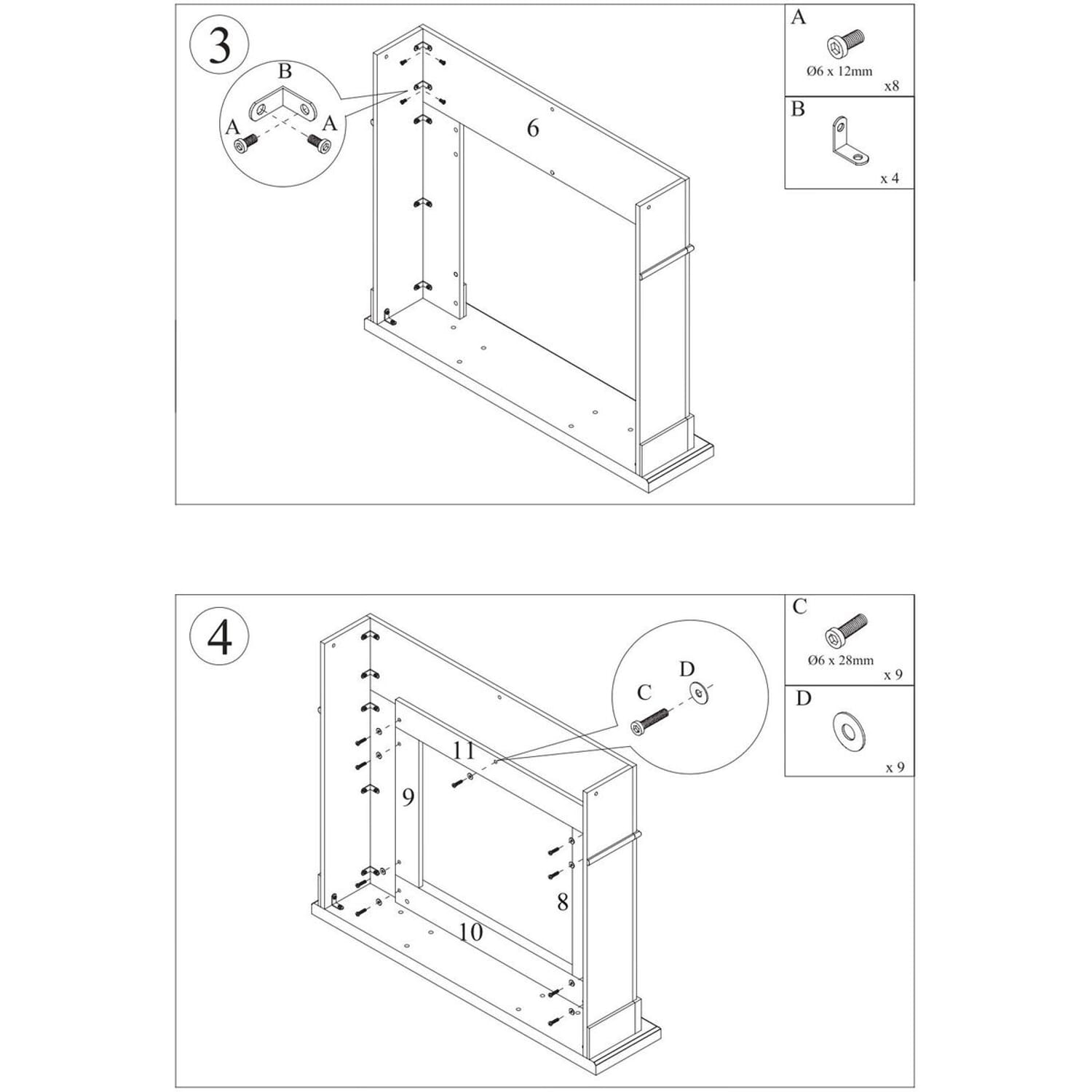 3

B

A

A

6

A

Ø6 x 12mm

x8

B

x 4

4

C

D

11

9

8

10

C

Ø6 x 28mm

x 9

D

x 9