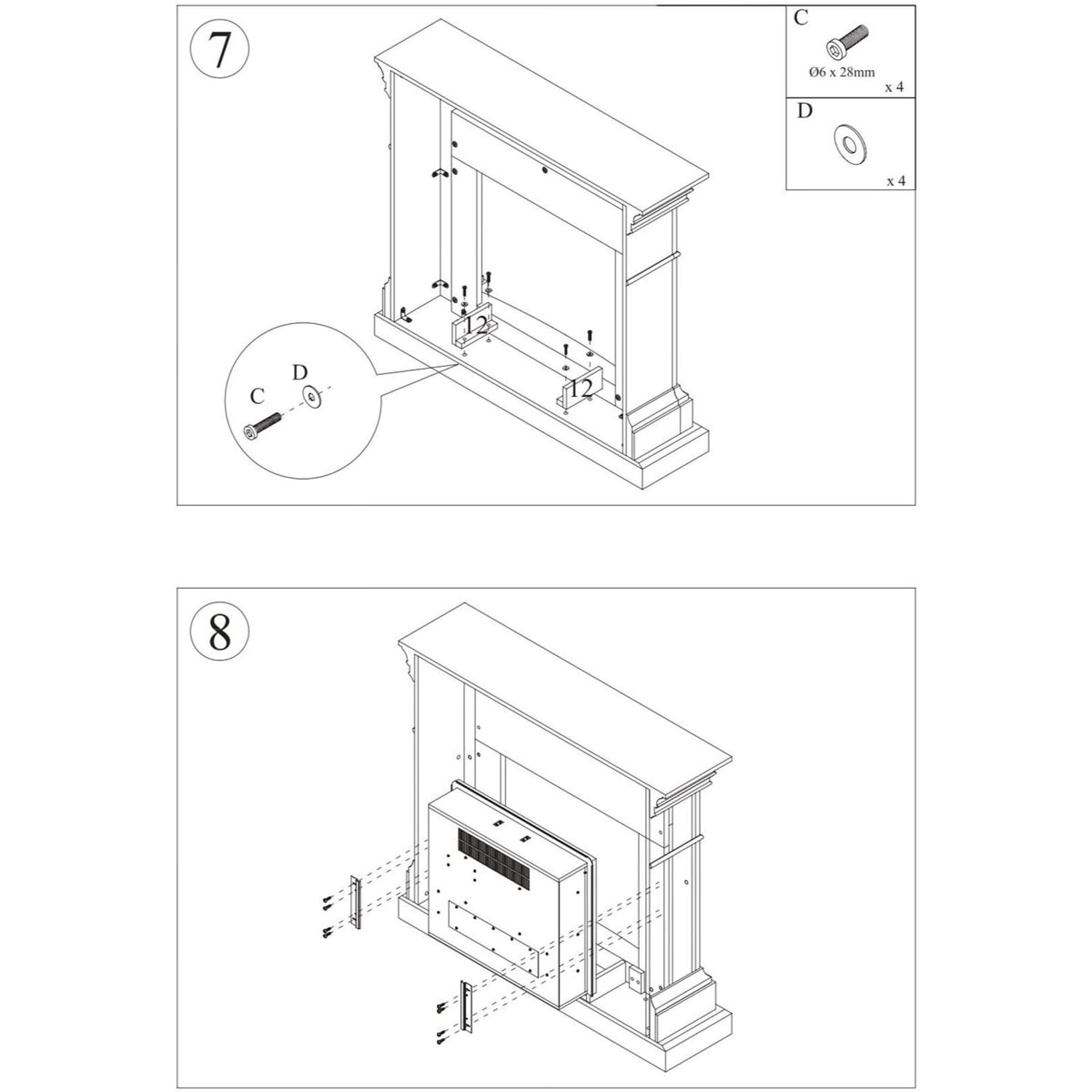 7

C
Ø6 x 28mm
x 4

D
x 4

12

12

D

C

8