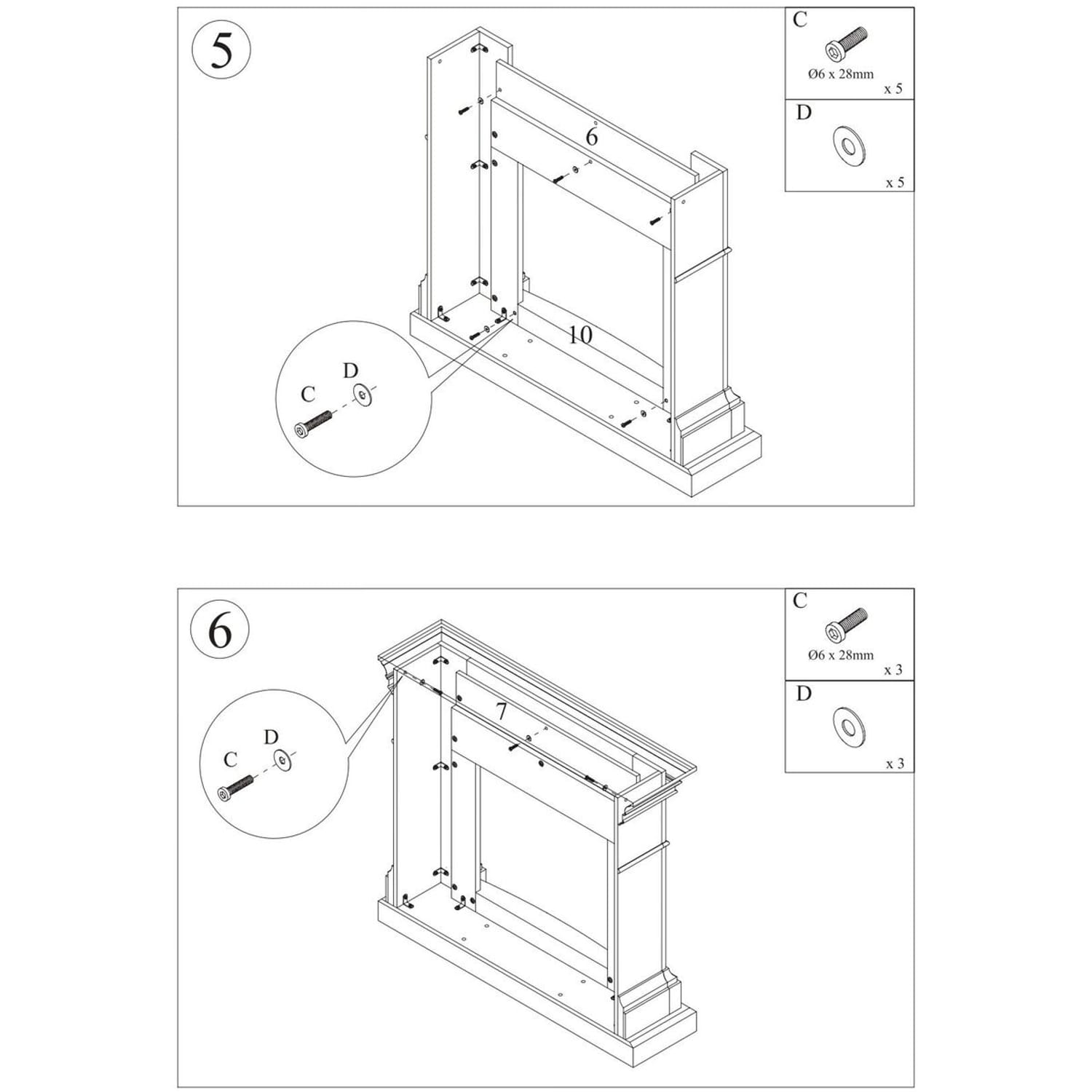 5

C
Ø6 x 28mm
x 5

D
x 5

6

10

D
C

6

C
Ø6 x 28mm
x 3

D
x 3

7

D
C